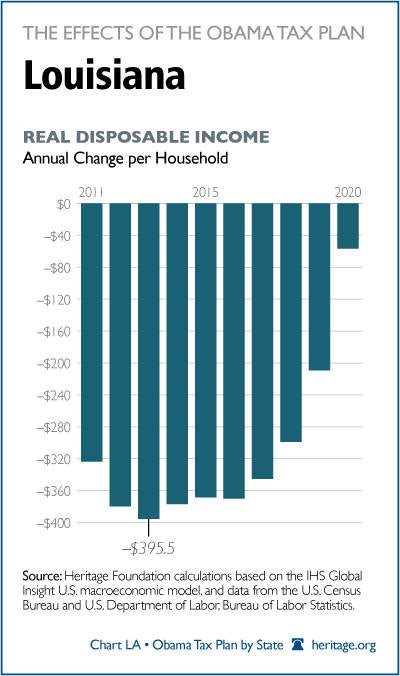 THE EFFECTS OF THE OBAMA TAX PLAN

Louisiana

REAL DISPOSABLE INCOME
Annual Change per Household

2011
2015
2020

$0
–$40
–$80
–$120
–$160
–$200
–$240
–$280
–$320
–$360
–$400

–$395.5

Source: Heritage Foundation calculations based on the IHS Global Insight U.S. macroeconomic model, and data from the U.S. Census Bureau and U.S. Department of Labor, Bureau of Labor Statistics.

Chart LA • Obama Tax Plan by State heritage.org